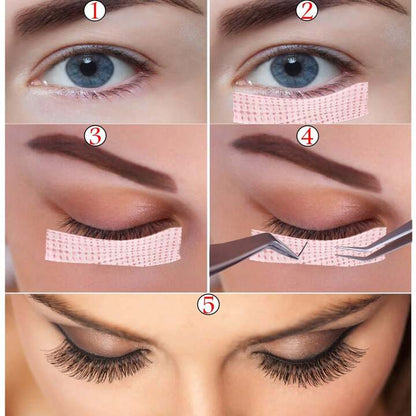 1

2

3

4

5